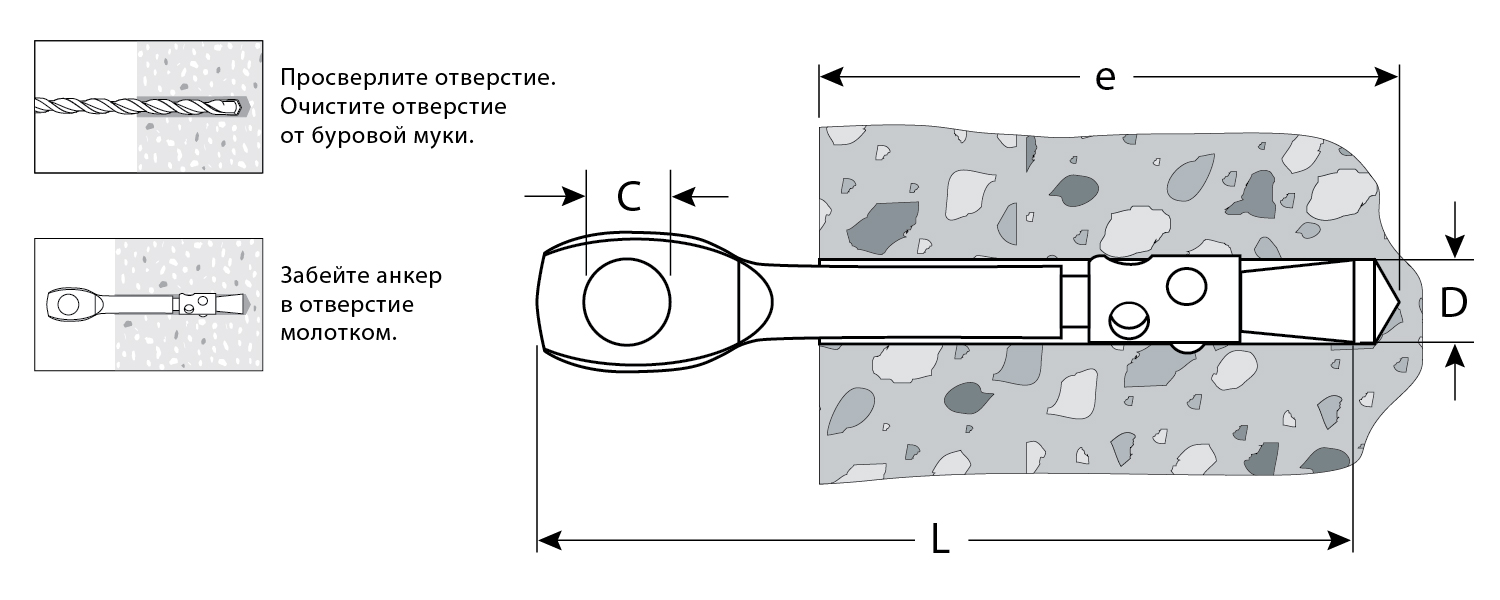 Просверлите отверстие. Очистите отверстие от буровой муки.

Забейте анкер в отверстие молотком.

e

C

D

L