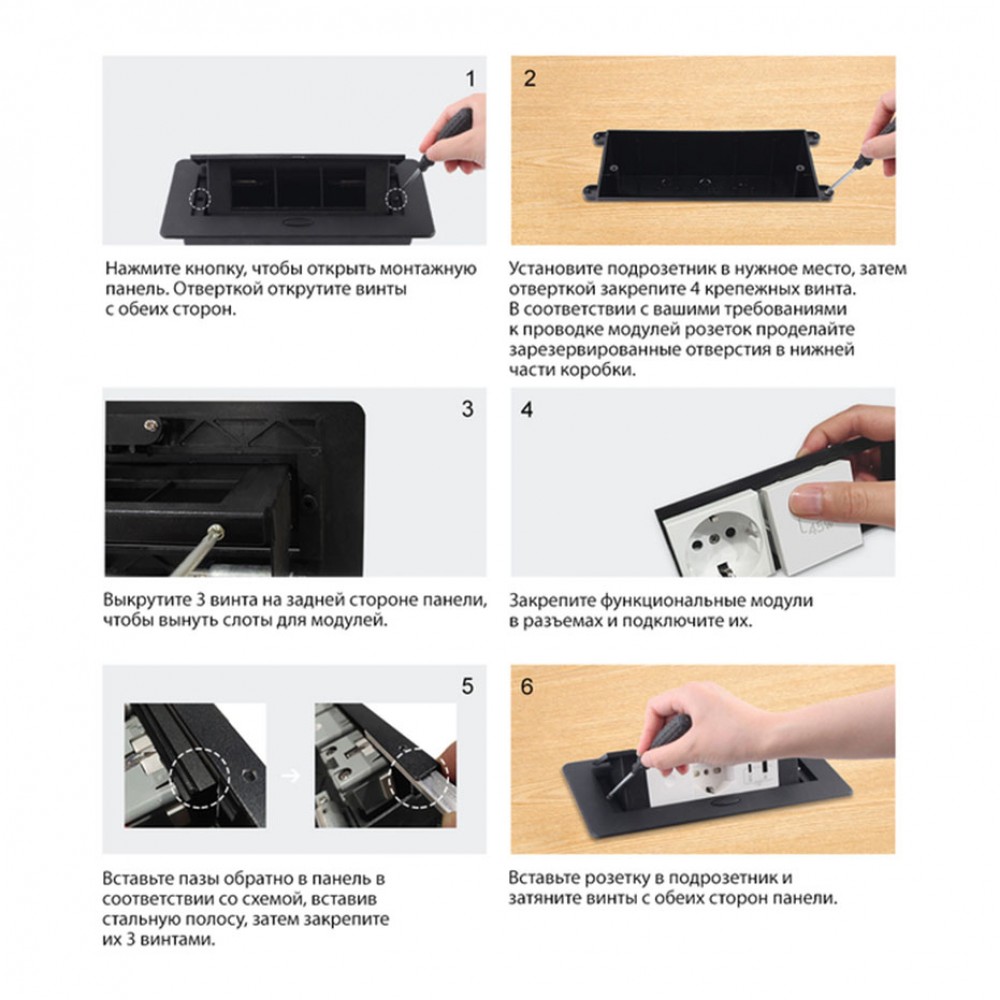 1

Нажмите кнопку, чтобы открыть монтажную панель. Отверткой открутите винты с обеих сторон.

2

Установите подрозетник в нужное место, затем отверткой закрепите 4 крепежных винта. В соответствии с вашими требованиями к проводке модулей розеток проделайте зарезервированные отверстия в нижней части коробки.

3

Выкрутите 3 винта на задней стороне панели, чтобы вынуть слоты для модулей.

4

Закрепите функциональные модули в разъемах и подключите их.

5

Вставьте пазы обратно в панель в соответствии со схемой, вставив стальную полосу, затем закрепите их 3 винтами.

6

Вставьте розетку в подрозетник и затяните винты с обеих сторон панели.