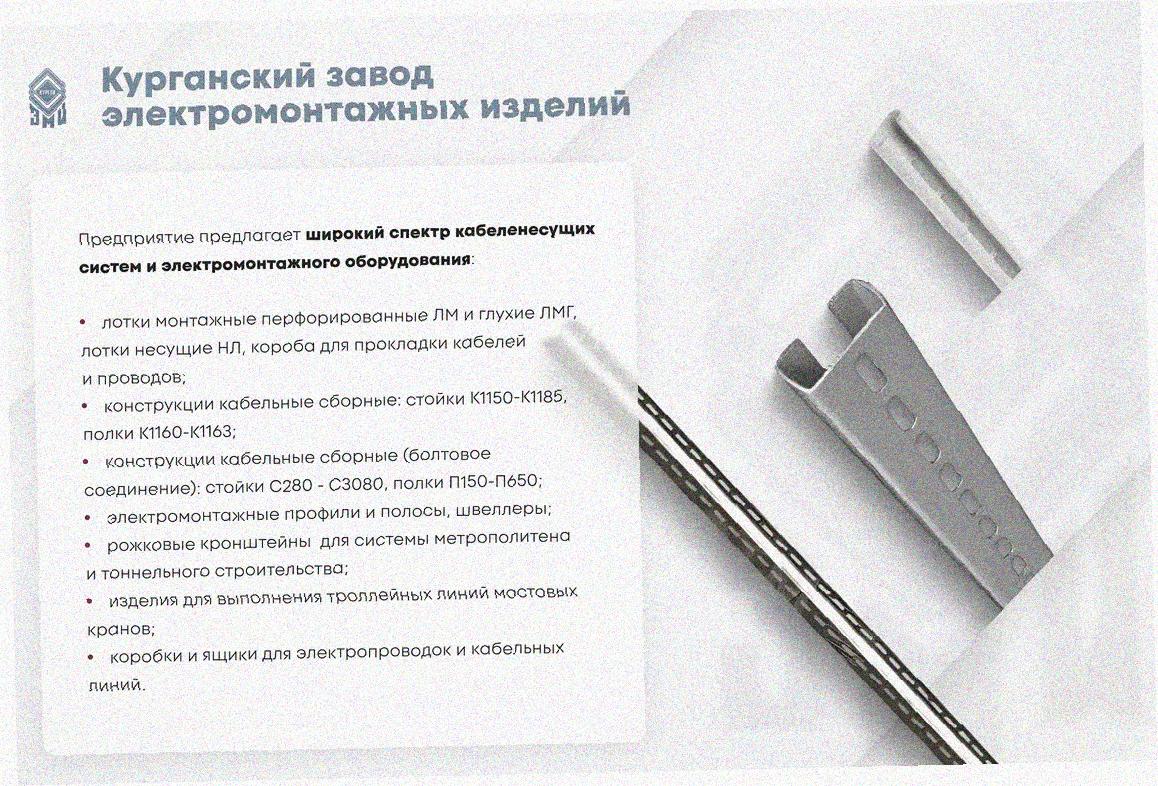 Курганский завод электромонтажных изделий

Предприятие предлагает **широкий спектр кабеленесущих систем и электромонтажного оборудования**:

• лотки монтажные перфорированные ЛМ и глухие ЛМГ, лотки несущие НЛ, короба для прокладки кабелей и проводов;
• конструкции кабельные сборные: стойки К1150-К1185, полки К1160-К1163;
• конструкции кабельные сборные (болтовое соединение): стойки С280 - С3080, полки П150-П650;
• электромонтажные профили и полосы, швеллеры;
• рожковые кронштейны для системы метрополитена и тоннельного строительства;
• изделия для выполнения троллейных линий мостовых кранов;
• коробки и ящики для электропроводок и кабельных линий.