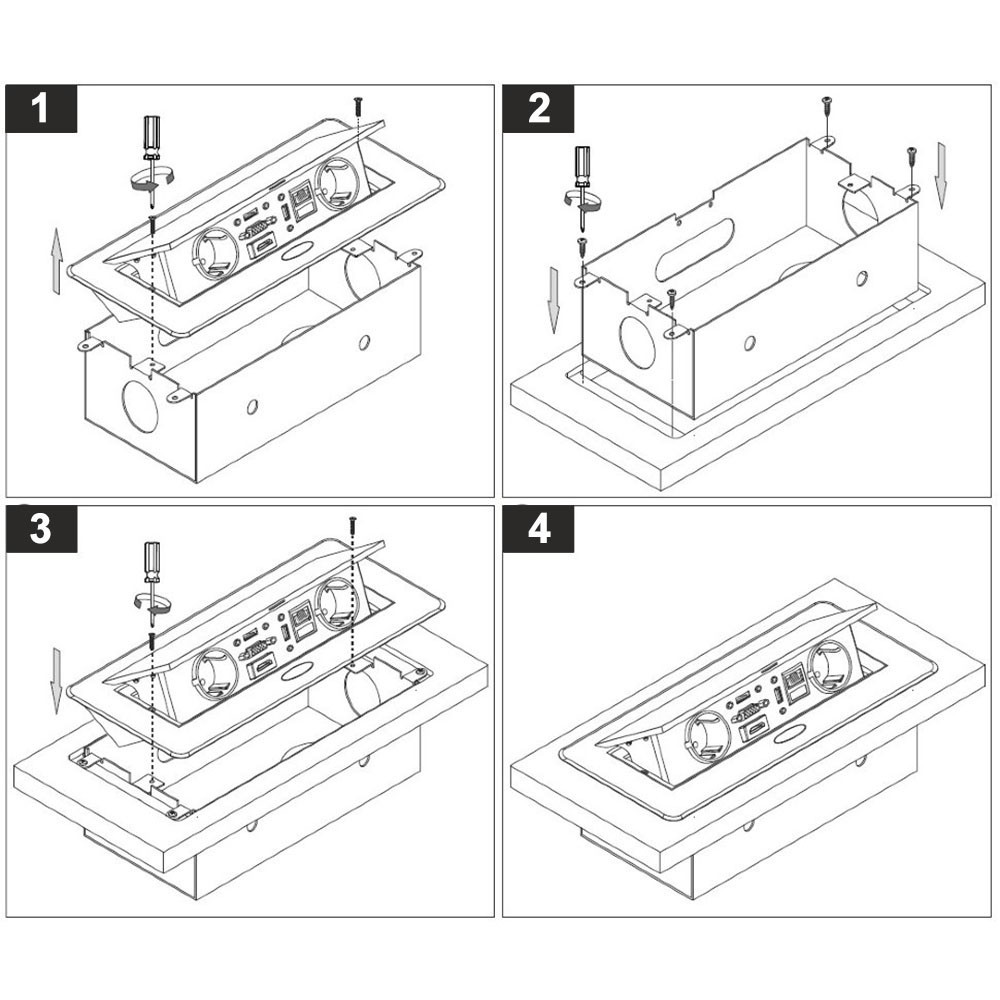 1

2

3

4