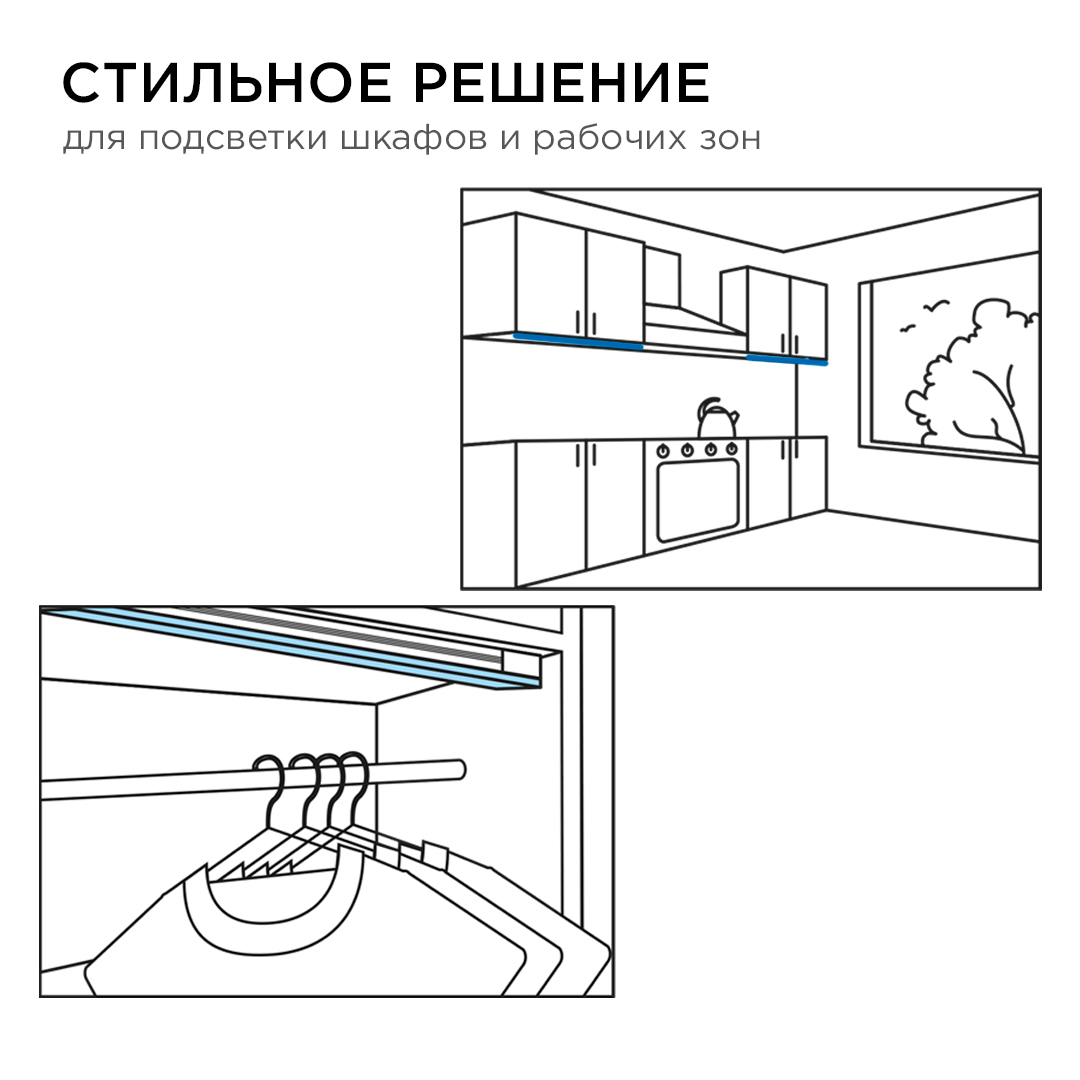 СТИЛЬНОЕ РЕШЕНИЕ
для подсветки шкафов и рабочих зон