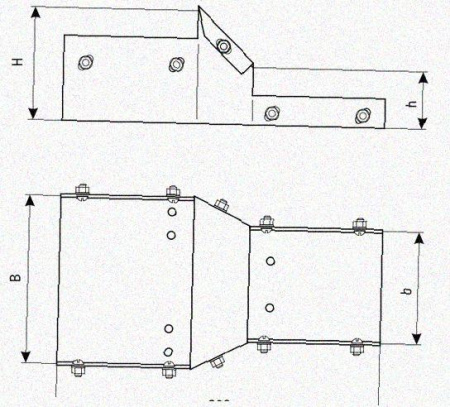 H
h
B
b