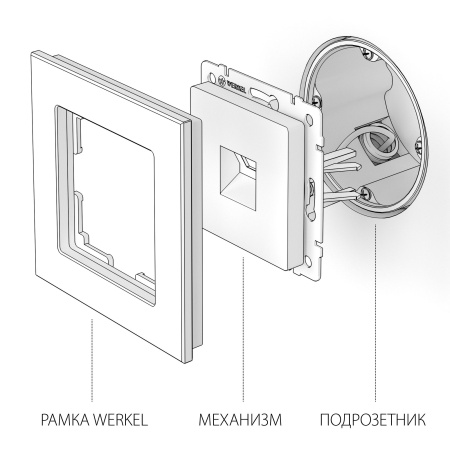 WERKEL

РАМКА WERKEL МЕХАНИЗМ ПОДРОЗЕТНИК