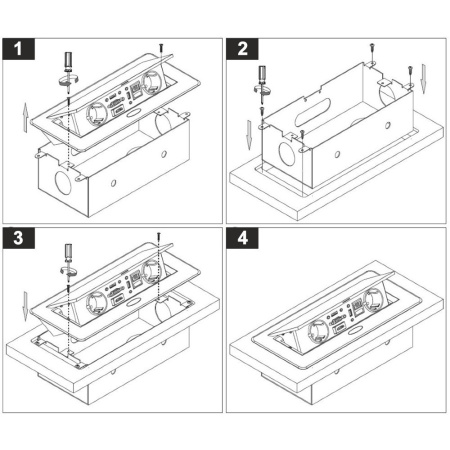 1

2

3

4