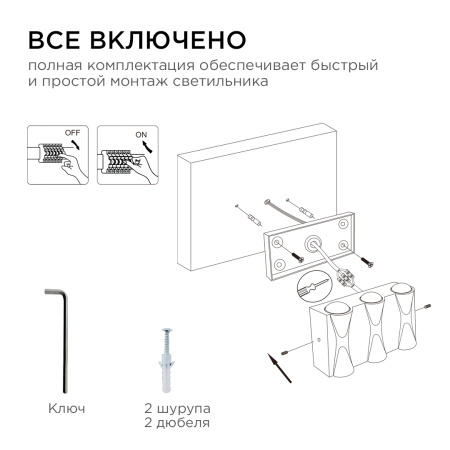 ВСЕ ВКЛЮЧЕНО

полная комплектация обеспечивает быстрый и простой монтаж светильника

OFF

ON

Ключ

2 шурупа
2 дюбеля